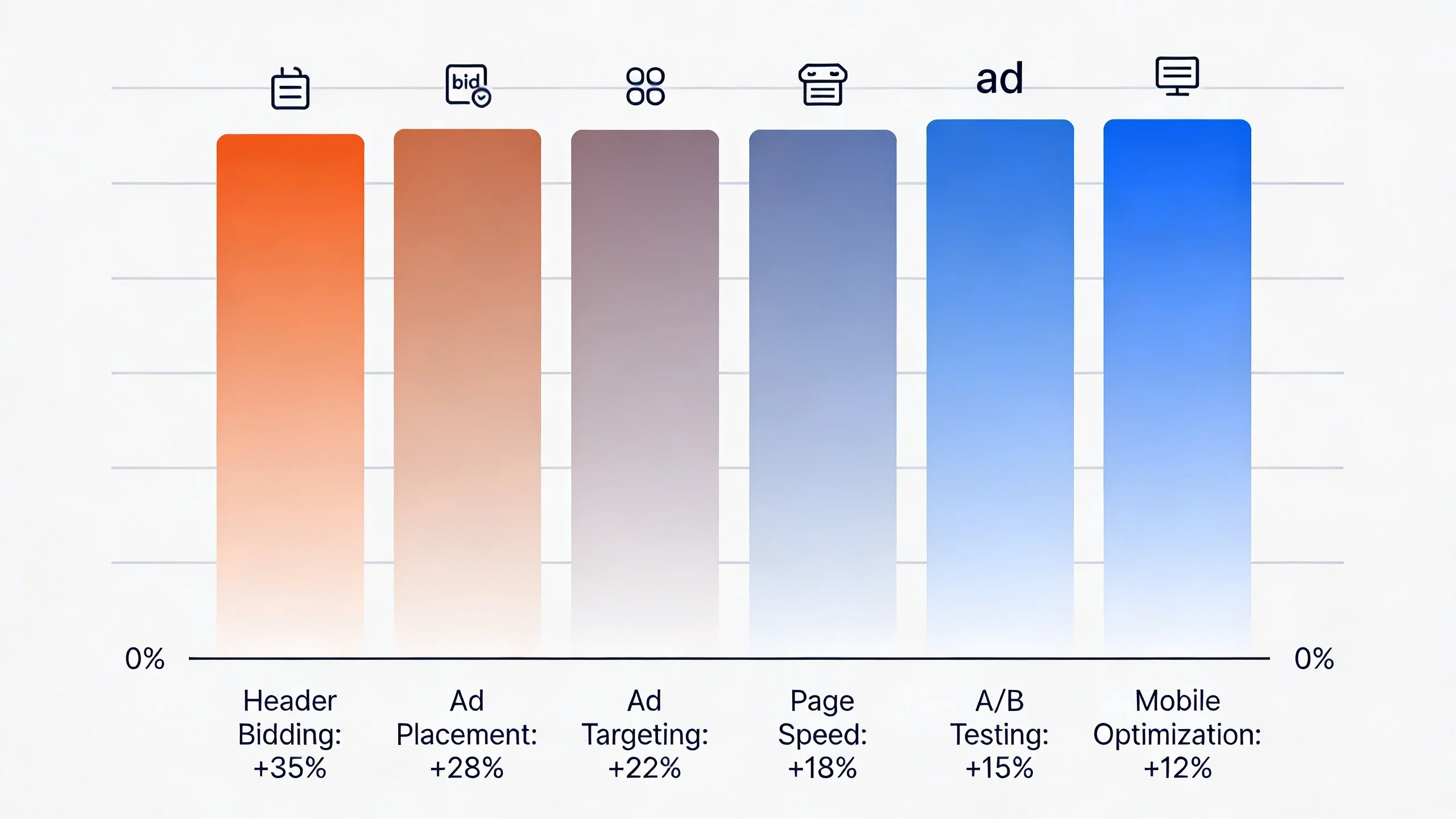 bid

ad

0%

0%

Header Bidding: +35%

Ad Placement: +28%

Ad Targeting: +22%

Page Speed: +18%

A/B Testing: +15%

Mobile Optimization: +12%