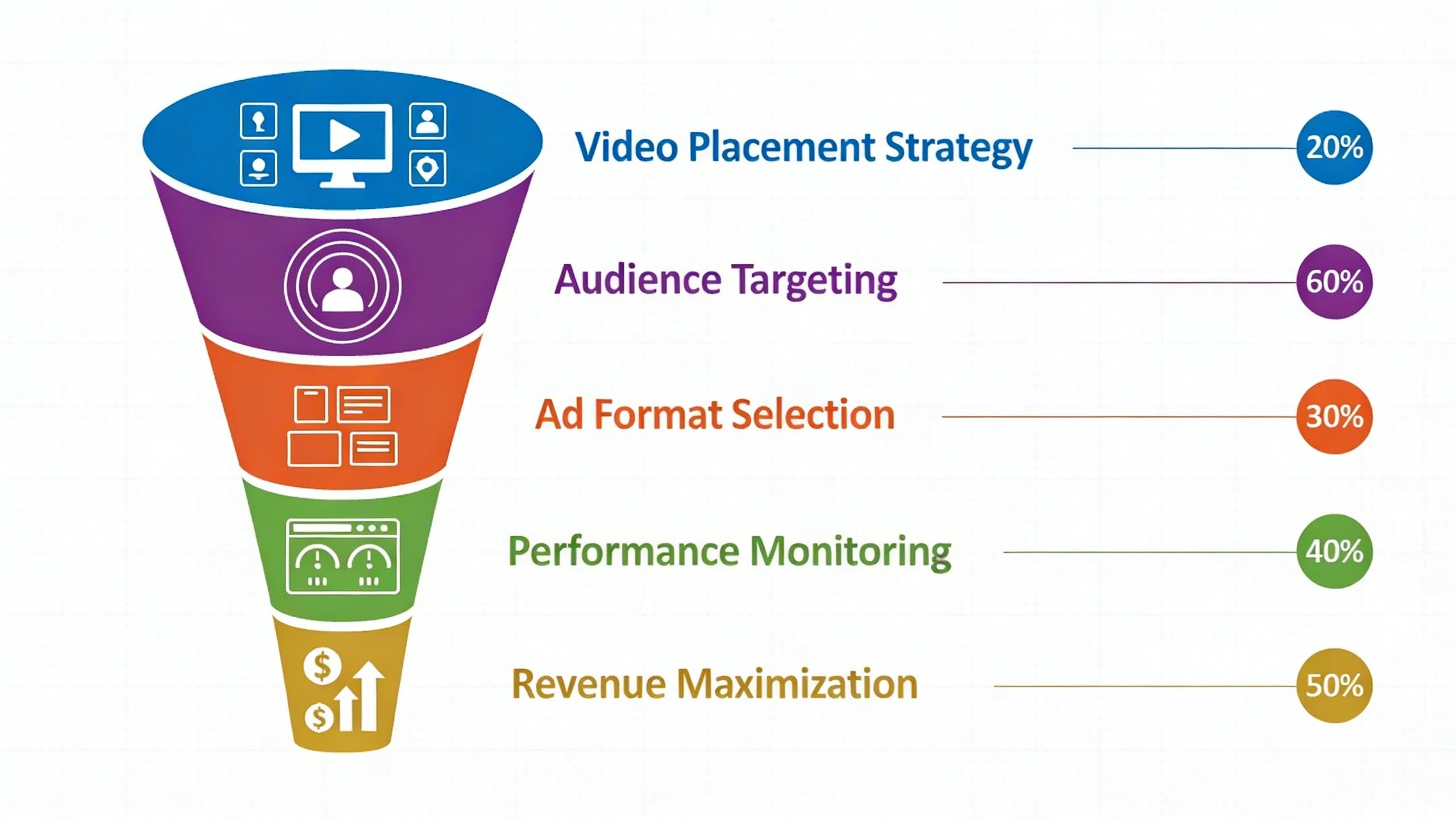 Video Placement Strategy 20%

Audience Targeting 60%

Ad Format Selection 30%

Performance Monitoring 40%

Revenue Maximization 50%